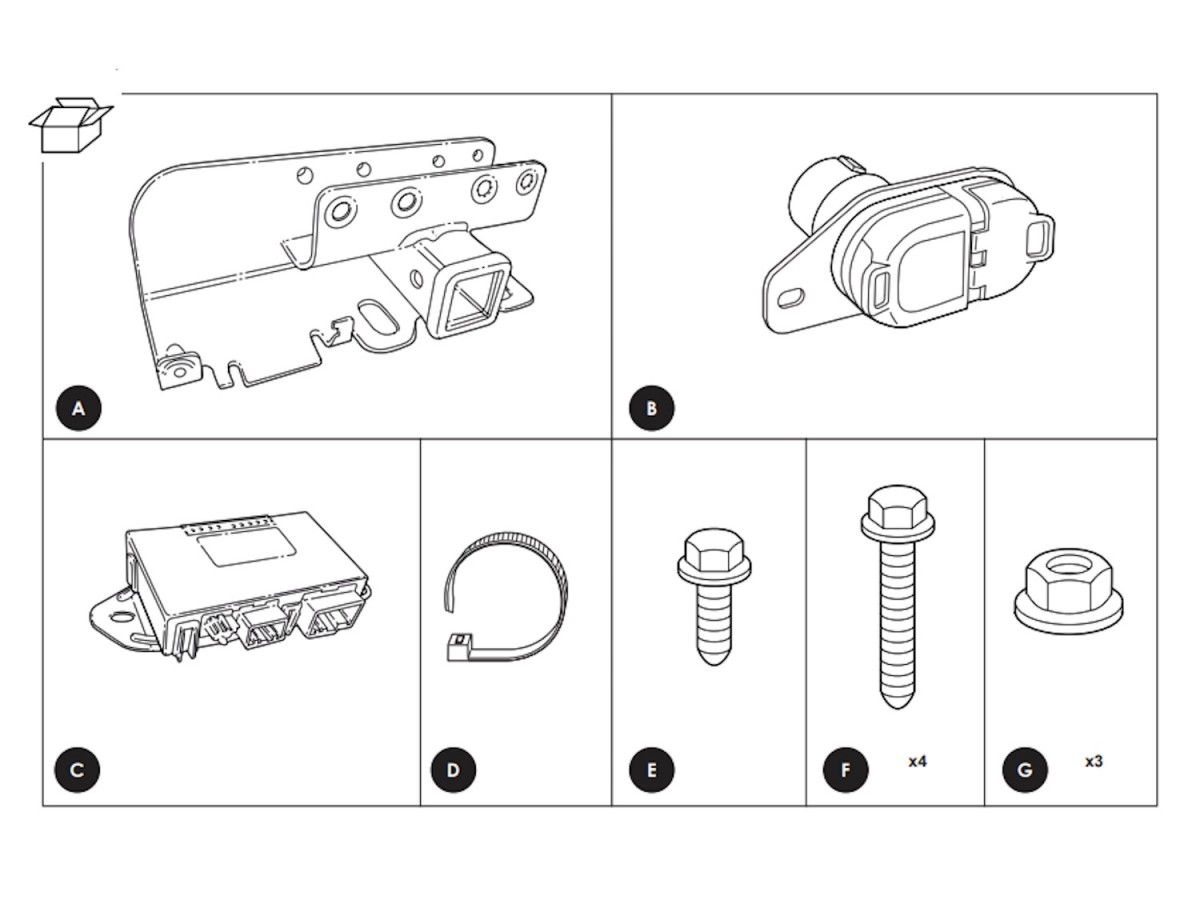 A

B

C

D

E

F x4

G x3