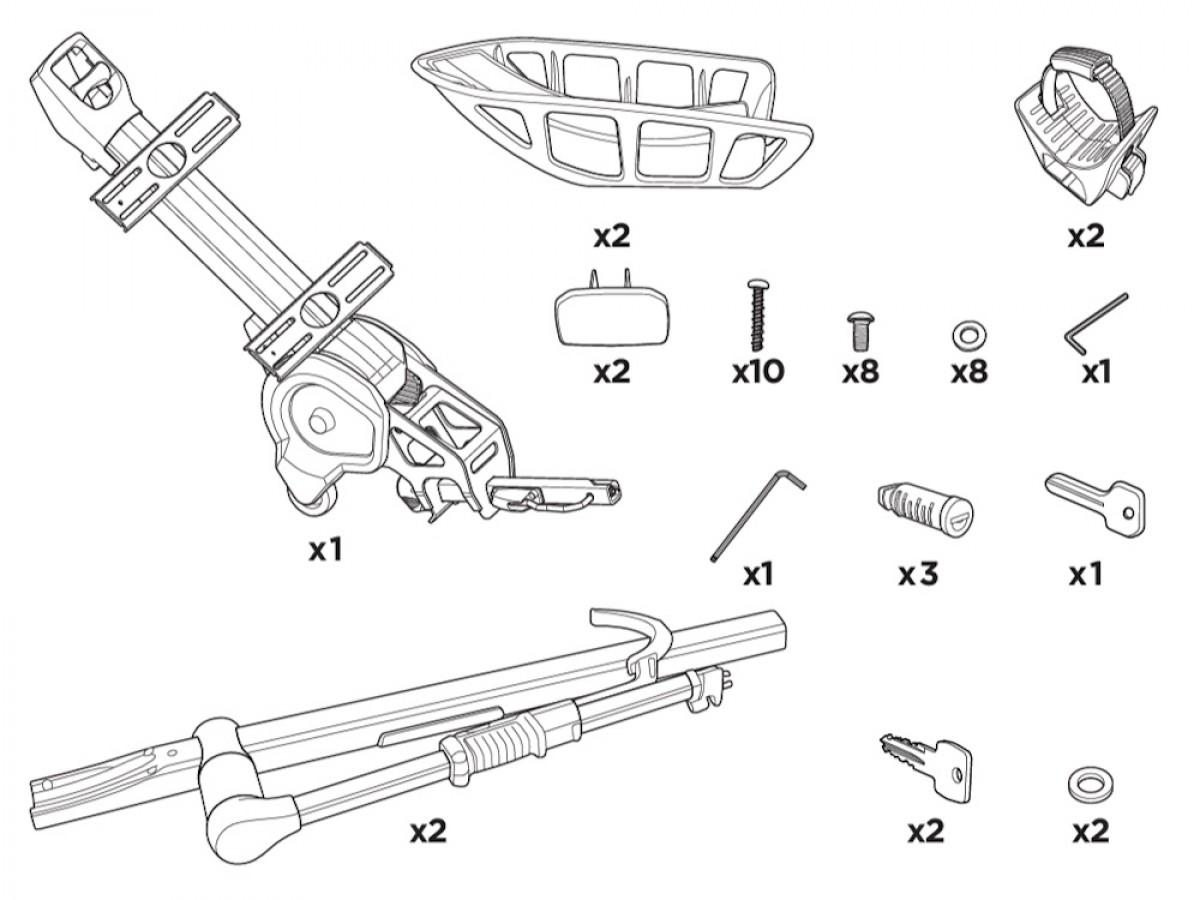 x2

x2

x2

x10

x8

x8

x1

x1

x1

x3

x1

x2

x2

x2